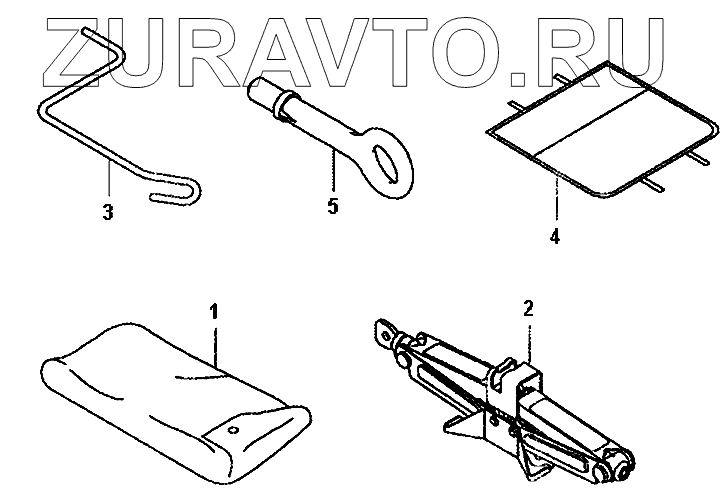 ZURAVTO.RU

3

5

4

1

2